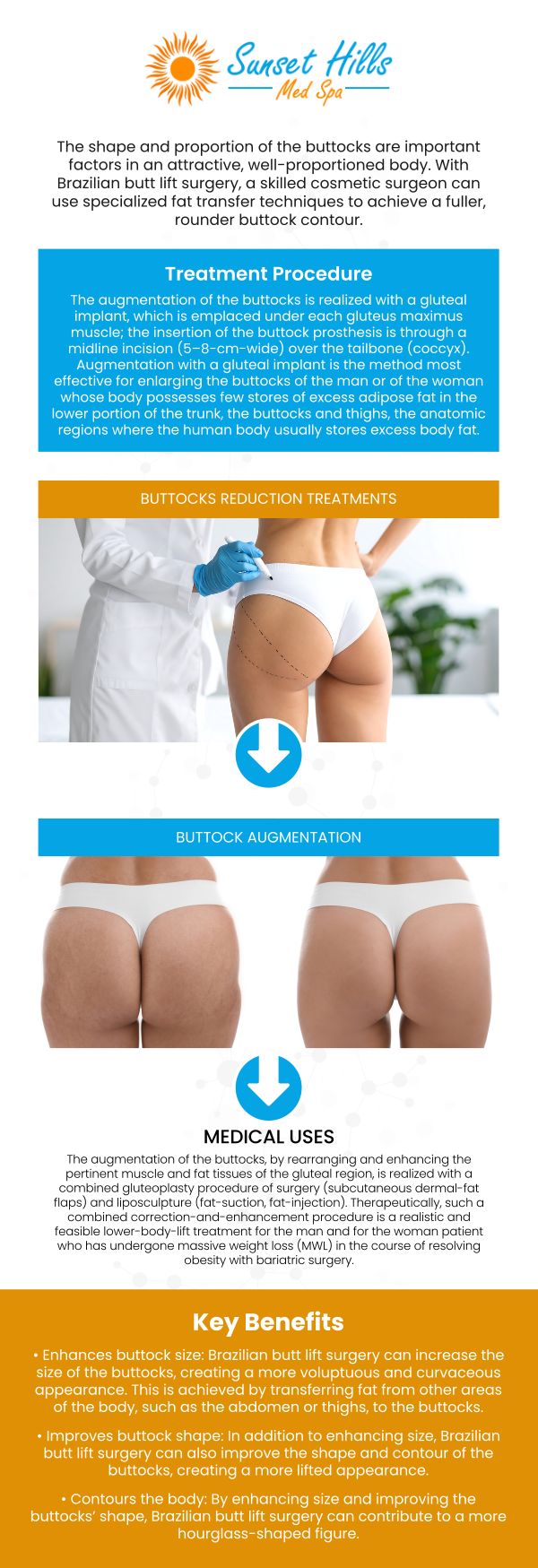 Sunset Hills
Med Spa

The shape and proportion of the buttocks are important factors in an attractive, well-proportioned body. With Brazilian butt lift surgery, a skilled cosmetic surgeon can use specialized fat transfer techniques to achieve a fuller, rounder buttock contour.

Treatment Procedure

The augmentation of the buttocks is realized with a gluteal implant, which is emplaced under each gluteus maximus muscle; the insertion of the buttock prosthesis is through a midline incision (5–8-cm-wide) over the tailbone (coccyx). Augmentation with a gluteal implant is the method most effective for enlarging the buttocks of the man or of the woman whose body possesses few stores of excess adipose fat in the lower portion of the trunk, the buttocks and thighs, the anatomic regions where the human body usually stores excess body fat.

BUTTOCKS REDUCTION TREATMENTS

BUTTOCK AUGMENTATION

MEDICAL USES

The augmentation of the buttocks, by rearranging and enhancing the pertinent muscle and fat tissues of the gluteal region, is realized with a combined gluteoplasty procedure of surgery (subcutaneous dermal-fat flaps) and liposculpture (fat-suction, fat-injection). Therapeutically, such a combined correction-and-enhancement procedure is a realistic and feasible lower-body-lift treatment for the man and for the woman patient who has undergone massive weight loss (MWL) in the course of resolving obesity with bariatric surgery.

Key Benefits

• Enhances buttock size: Brazilian butt lift surgery can increase the size of the buttocks, creating a more voluptuous and curvaceous appearance. This is achieved by transferring fat from other areas of the body, such as the abdomen or thighs, to the buttocks.

• Improves buttock shape: In addition to enhancing size, Brazilian butt lift surgery can also improve the shape and contour of the buttocks, creating a more lifted appearance.

• Contours the body: By enhancing size and improving the buttocks' shape, Brazilian butt lift surgery can contribute to a more hourglass-shaped figure.